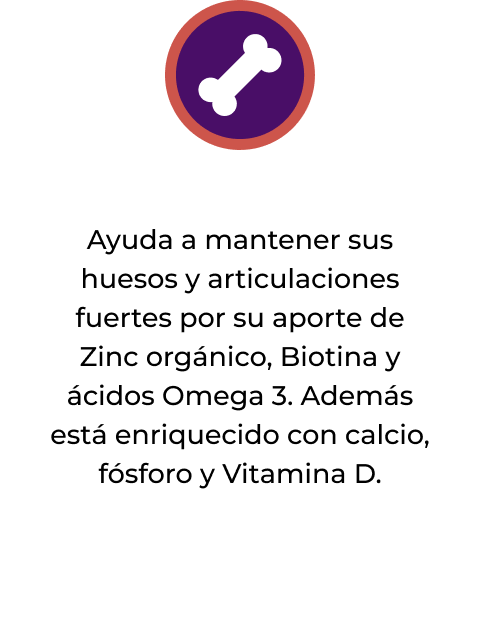 Ayuda a mantener sus huesos y articulaciones fuertes por su aporte de Zinc orgánico, Biotina y ácidos Omega 3. Además está enriquecido con calcio, fósforo y Vitamina D.