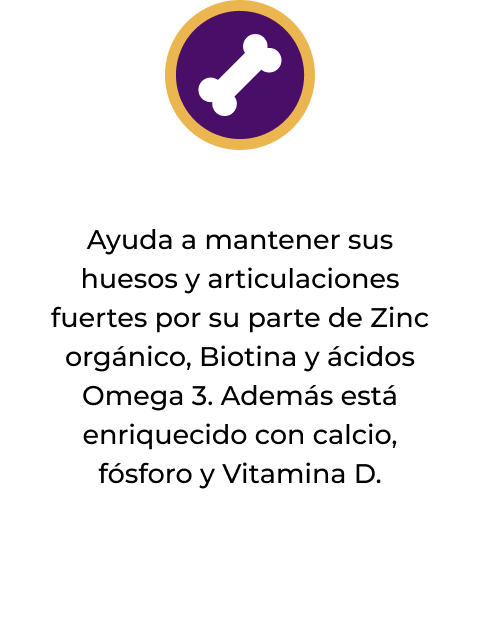 Ayuda a mantener sus huesos y articulaciones fuertes por su parte de Zinc orgánico, Biotina y ácidos Omega 3. Además está enriquecido con calcio, fósforo y Vitamina D.